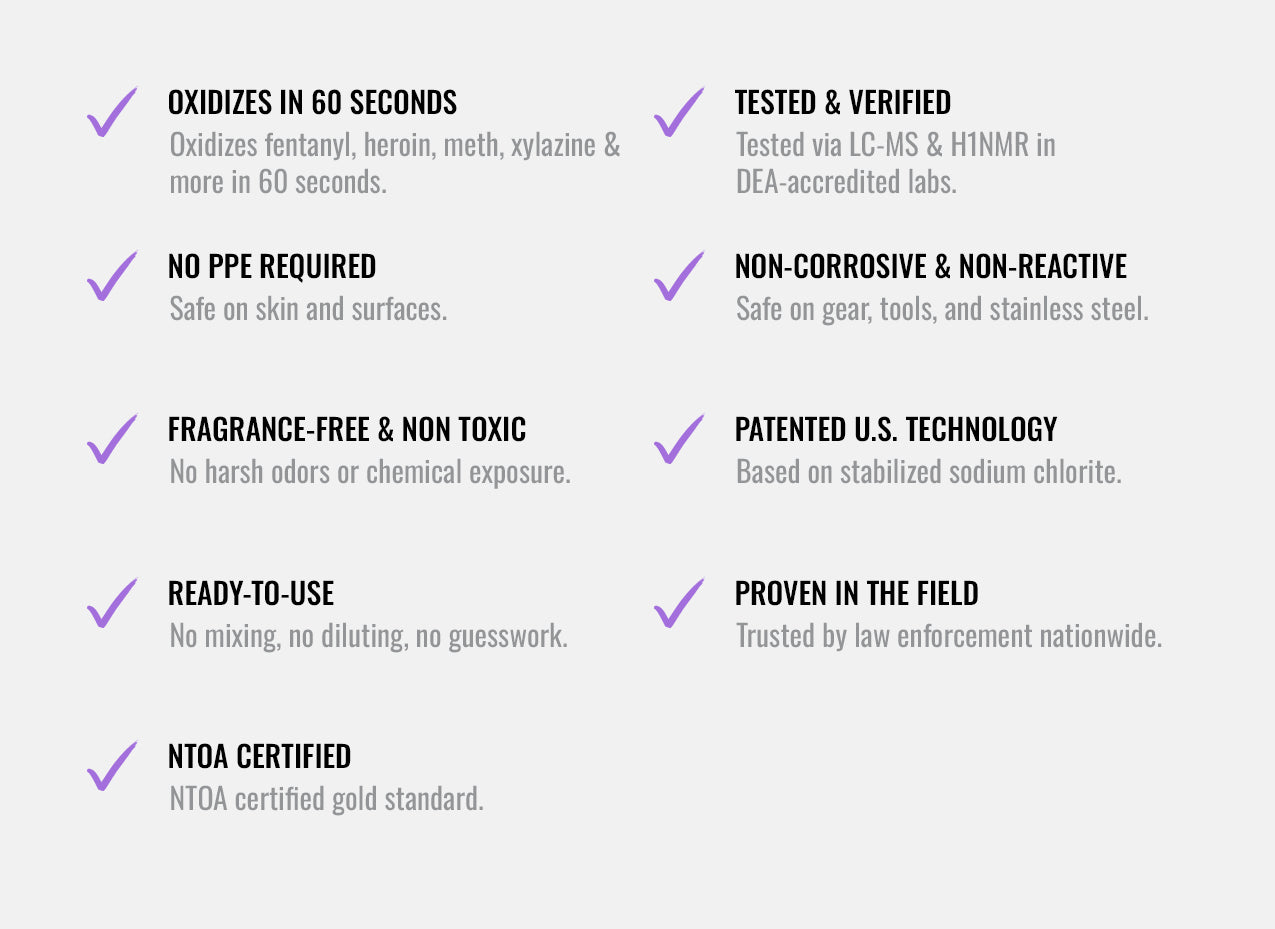 ✓ OXIDIZES IN 60 SECONDS
Oxidizes fentanyl, heroin, meth, xylazine & more in 60 seconds.

✓ NO PPE REQUIRED
Safe on skin and surfaces.

✓ FRAGRANCE-FREE & NON TOXIC
No harsh odors or chemical exposure.

✓ READY-TO-USE
No mixing, no diluting, no guesswork.

✓ NTOA CERTIFIED
NTOA certified gold standard.

✓ TESTED & VERIFIED
Tested via LC-MS & H1NMR in DEA-accredited labs.

✓ NON-CORROSIVE & NON-REACTIVE
Safe on gear, tools, and stainless steel.

✓ PATENTED U.S. TECHNOLOGY
Based on stabilized sodium chlorite.

✓ PROVEN IN THE FIELD
Trusted by law enforcement nationwide.